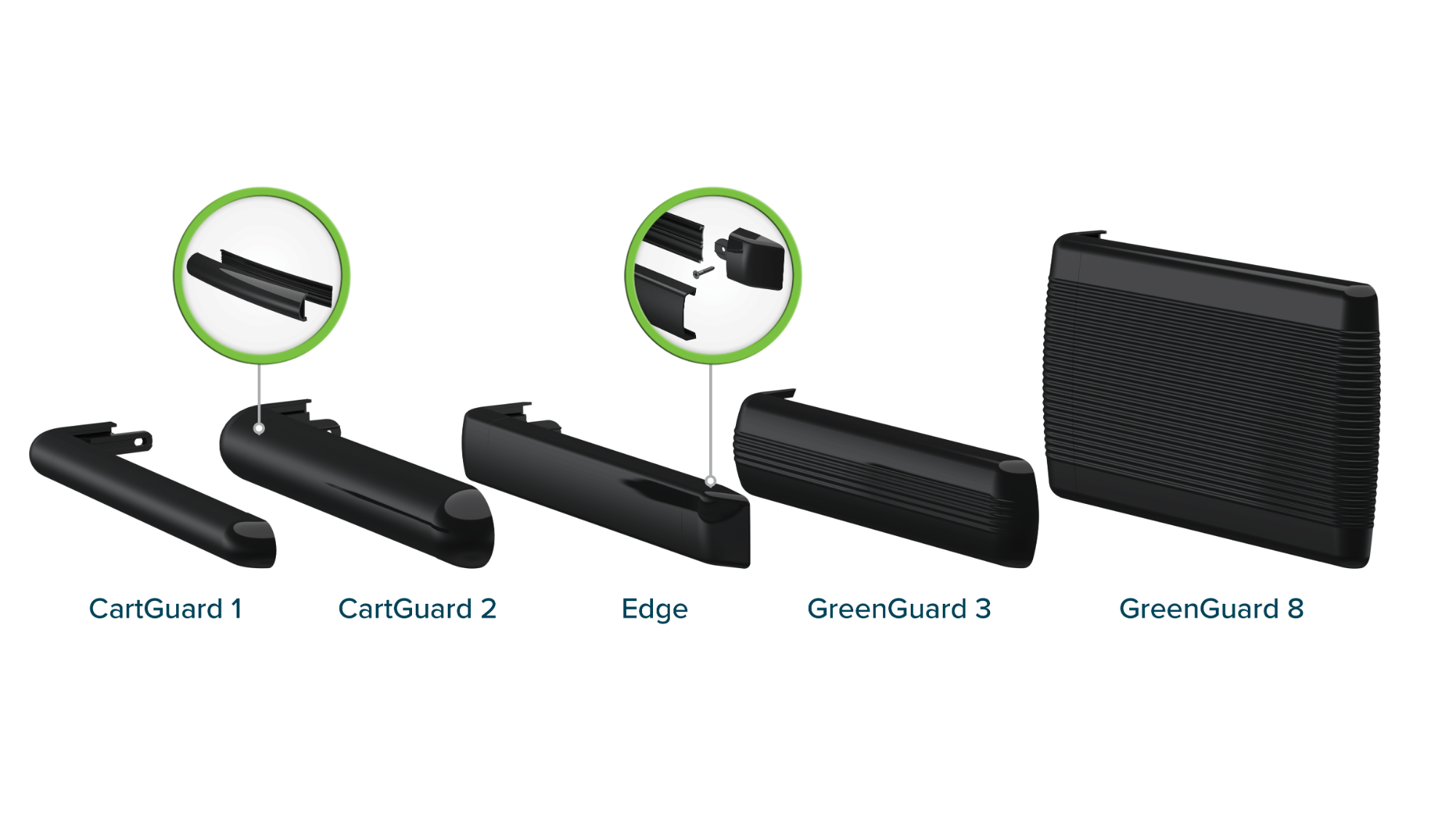 CartGuard 1

CartGuard 2

Edge

GreenGuard 3

GreenGuard 8